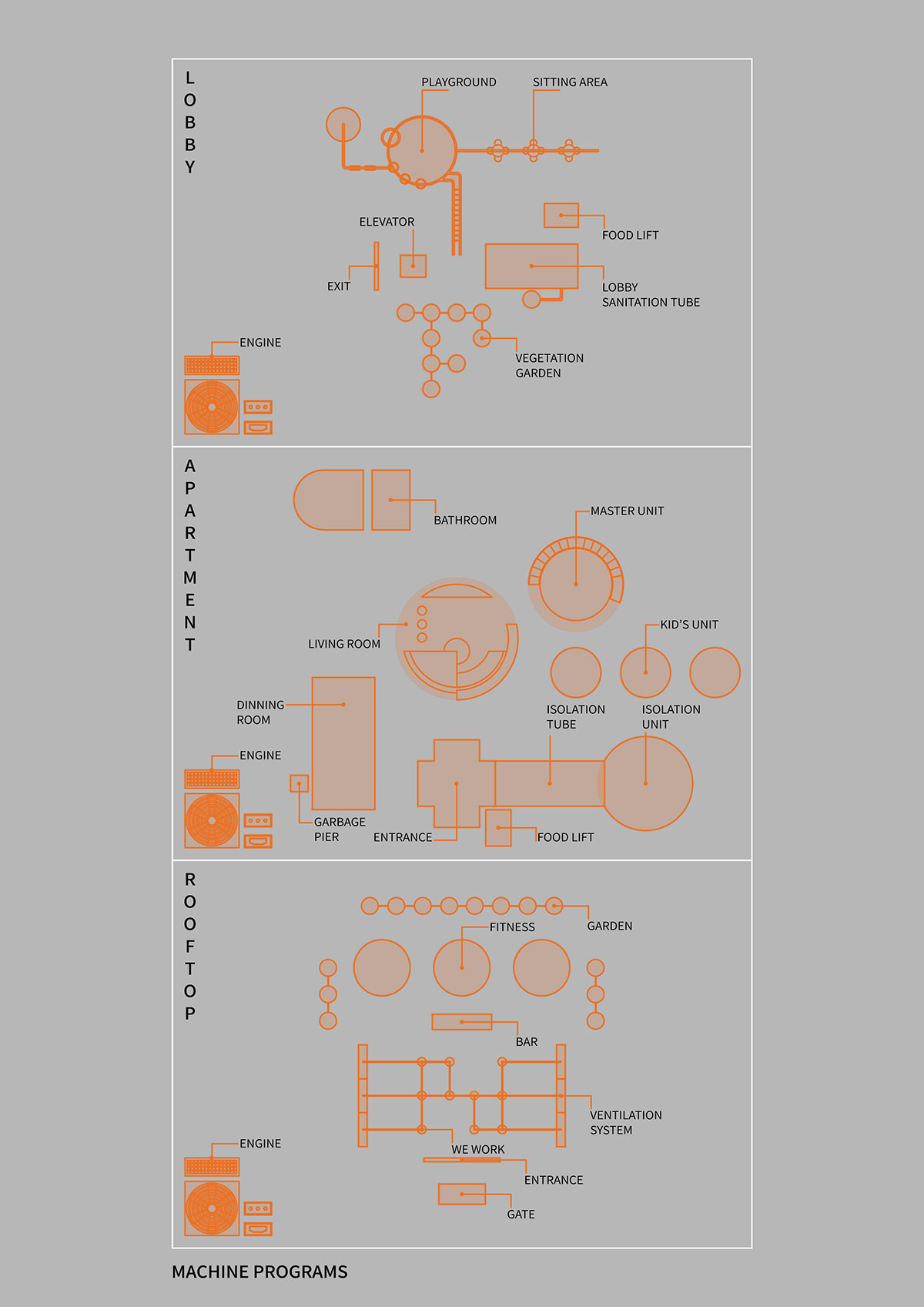 LOBBY

PLAYGROUND

SITTING AREA

ELEVATOR

FOOD LIFT

EXIT

LOBBY SANITATION TUBE

ENGINE

VEGETATION GARDEN

APARTMENT

BATHROOM

MASTER UNIT

LIVING ROOM

KID'S UNIT

DINNING ROOM

ISOLATION TUBE

ISOLATION UNIT

ENGINE

GARBAGE PIER

ENTRANCE

FOOD LIFT

ROOFTOP

FITNESS

GARDEN

BAR

VENTILATION SYSTEM

ENGINE

WE WORK

ENTRANCE

GATE

MACHINE PROGRAMS