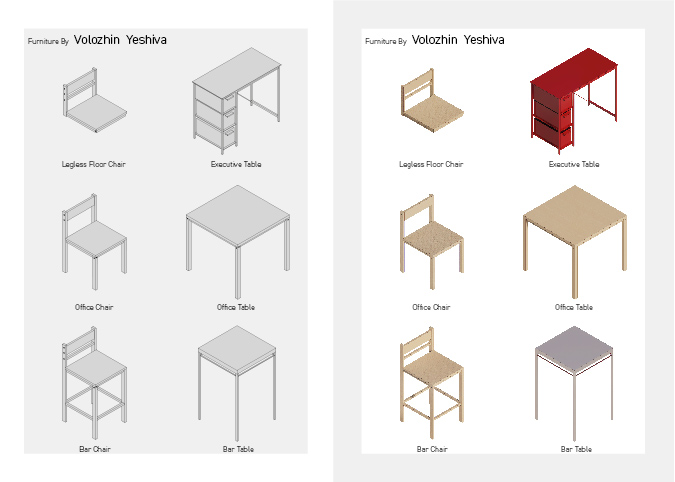 Furniture By Volozhin Yeshiva

Legless Floor Chair

Executive Table

Office Chair

Office Table

Bar Chair

Bar Table

Furniture By Volozhin Yeshiva

Legless Floor Chair

Executive Table

Office Chair

Office Table

Bar Chair

Bar Table