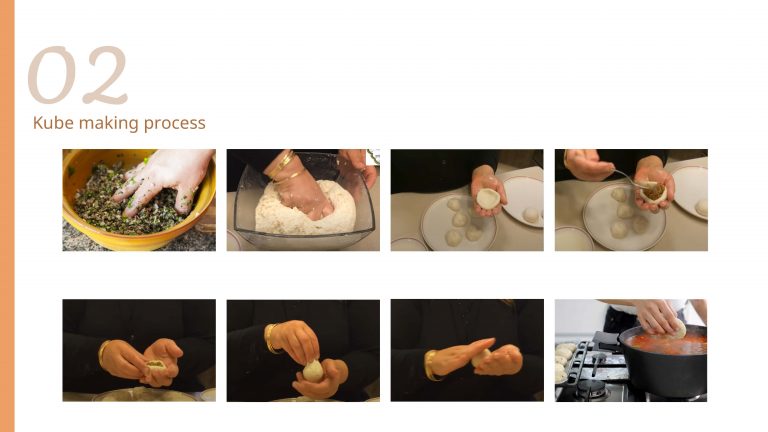 02
Kube making process